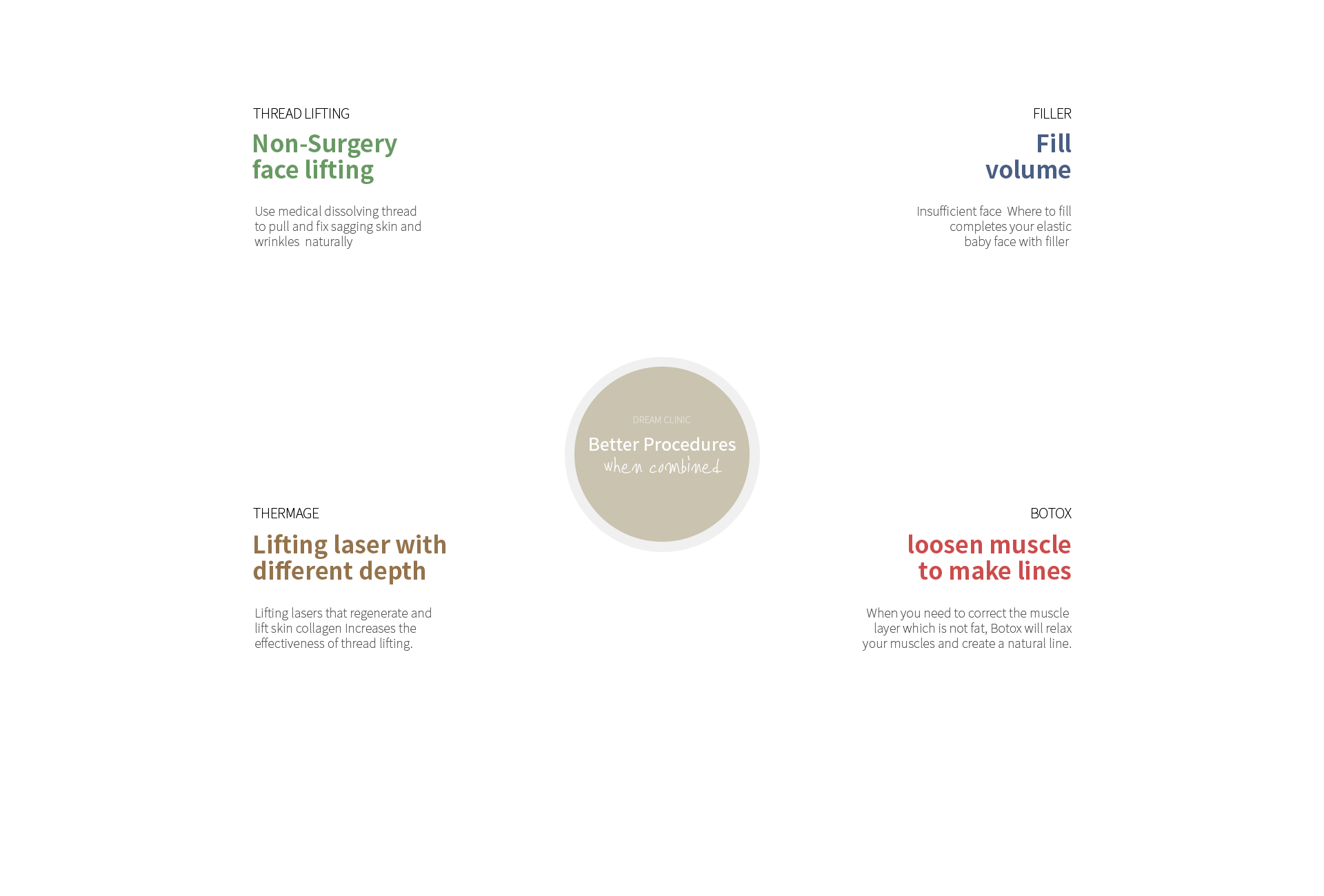 THREAD LIFTING

Non-Surgery
face lifting

Use medical dissolving thread to pull and fix sagging skin and wrinkles naturally

FILLER

Fill
volume

Insufficient face Where to fill completes your elastic baby face with filler

DREAM CLINIC

Better Procedures
when combined

THERMAGE

Lifting laser with
different depth

Lifting lasers that regenerate and lift skin collagen Increases the effectiveness of thread lifting.

BOTOX

loosen muscle
to make lines

When you need to correct the muscle layer which is not fat, Botox will relax your muscles and create a natural line.